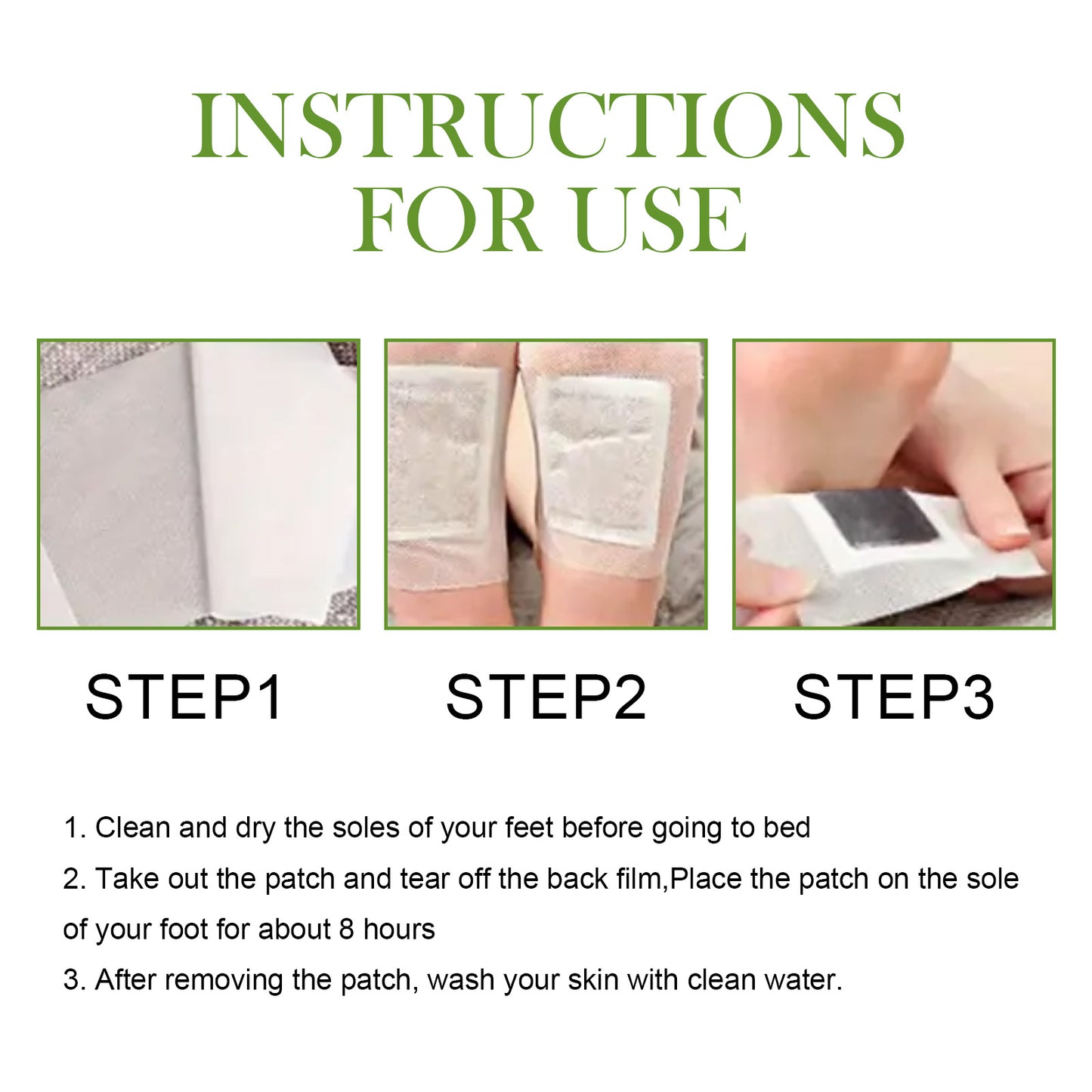 INSTRUCTIONS FOR USE

STEP1

STEP2

STEP3

1. Clean and dry the soles of your feet before going to bed

2. Take out the patch and tear off the back film,Place the patch on the sole of your foot for about 8 hours

3. After removing the patch, wash your skin with clean water.