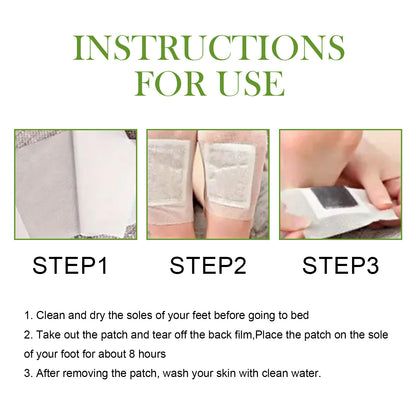 INSTRUCTIONS FOR USE

STEP1

STEP2

STEP3

1. Clean and dry the soles of your feet before going to bed

2. Take out the patch and tear off the back film,Place the patch on the sole of your foot for about 8 hours

3. After removing the patch, wash your skin with clean water.